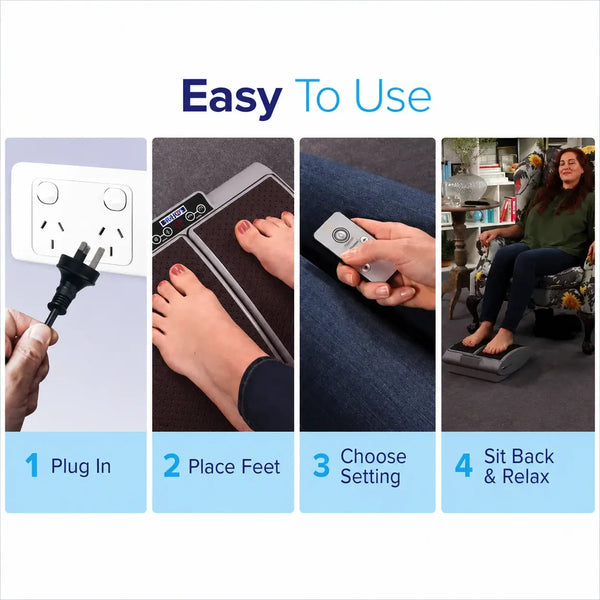 Easy To Use

1 Plug In

2 Place Feet

3 Choose Setting

4 Sit Back & Relax